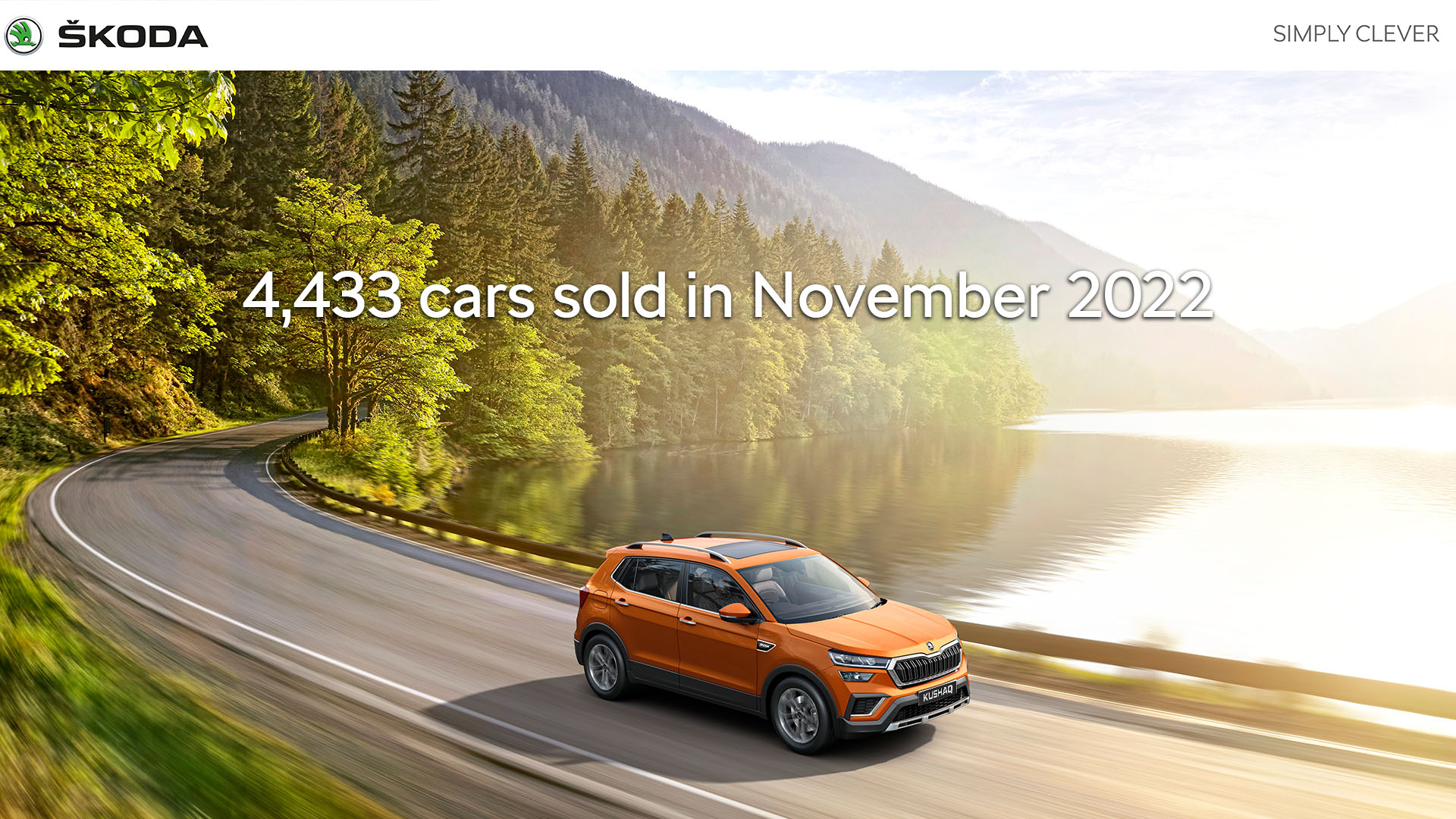 ŠKODA

SIMPLY CLEVER

4,433 cars sold in November 2022

KUSHAQ